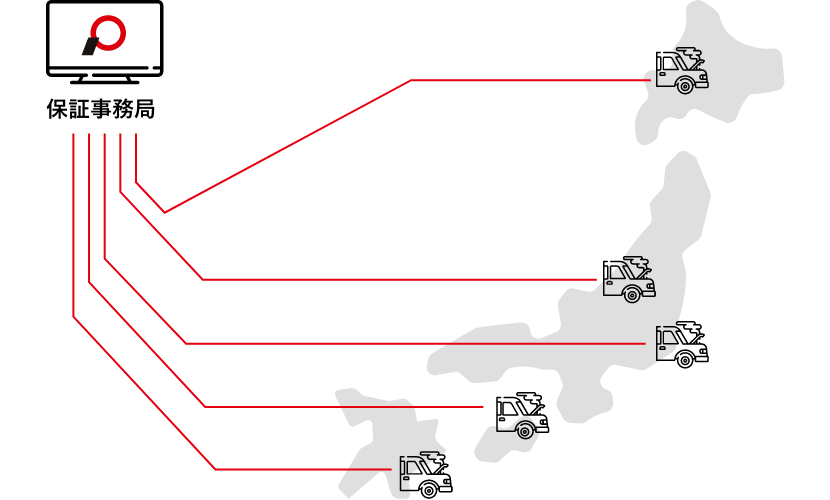 保証事務局